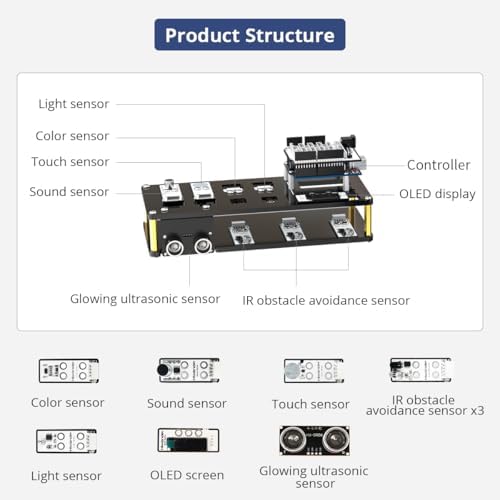 Product Structure

Light sensor
Color sensor
Touch sensor
Sound sensor
Controller
OLED display
Glowing ultrasonic sensor
IR obstacle avoidance sensor

Color sensor
Sound sensor
Touch sensor
IR obstacle avoidance sensor x3
Light sensor
OLED screen
Glowing ultrasonic sensor