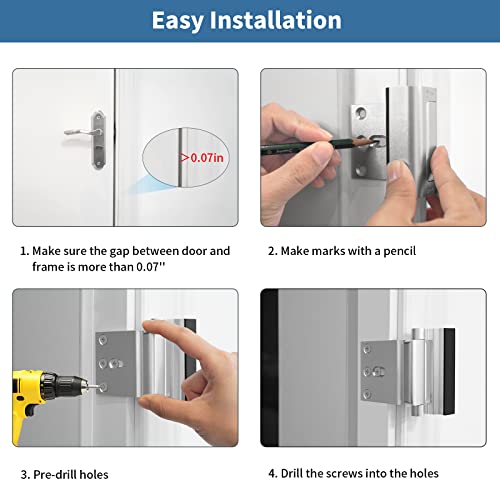 Easy Installation

>0.07in

1. Make sure the gap between door and frame is more than 0.07''

2. Make marks with a pencil

3. Pre-drill holes

4. Drill the screws into the holes