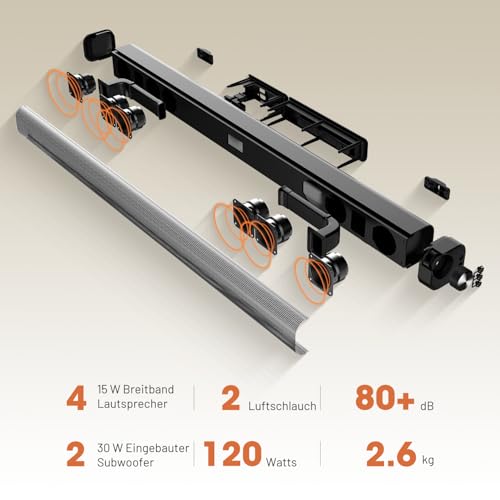 4 15 W Breitband Lautsprecher

2 Luftschlauch

80+ dB

2 30 W Eingebauter Subwoofer

120 Watts

2.6 kg