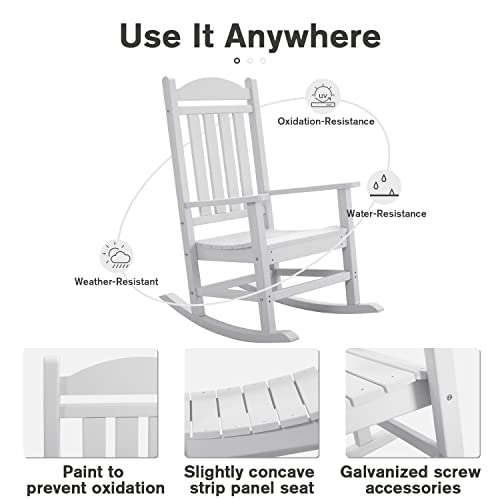 Use It Anywhere

UV

Oxidation-Resistance

Water-Resistance

Weather-Resistant

Paint to prevent oxidation

Slightly concave strip panel seat

Galvanized screw accessories