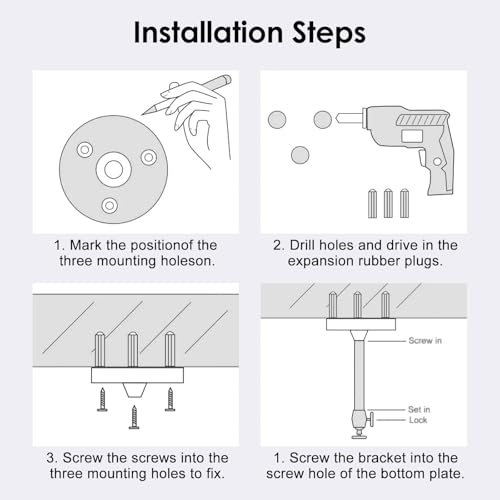 Installation Steps

1. Mark the positionof the three mounting holeson.

2. Drill holes and drive in the expansion rubber plugs.

3. Screw the screws into the three mounting holes to fix.

Screw in

Set in

Lock

1. Screw the bracket into the screw hole of the bottom plate.