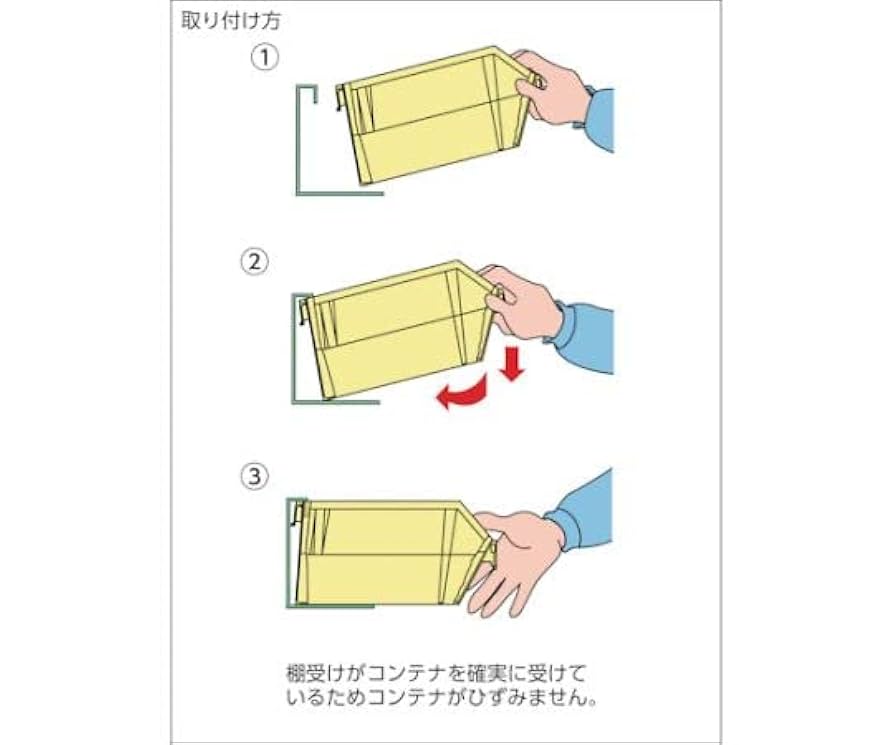 取り付け方

①

②

③

棚受けがコンテナを確実に受けているためコンテナがひずみません。