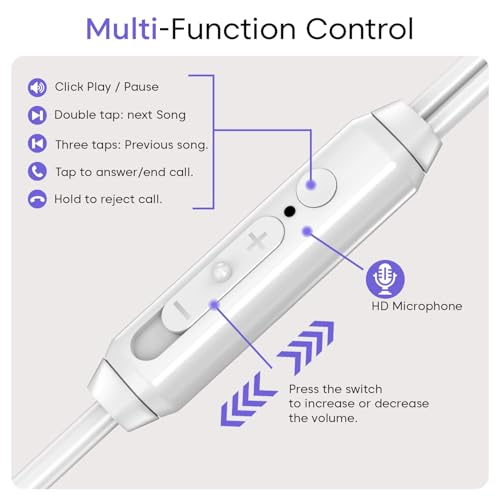 Multi-Function Control

Click Play / Pause

Double tap: next Song

Three taps: Previous song.

Tap to answer/end call.

Hold to reject call.

+

−

HD Microphone

Press the switch to increase or decrease the volume.