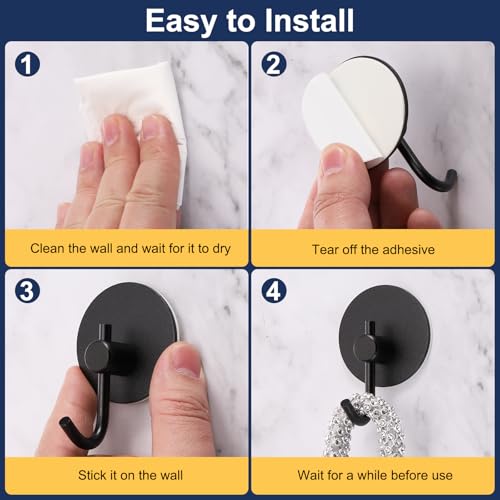 Easy to Install

1

Clean the wall and wait for it to dry

2

Tear off the adhesive

3

Stick it on the wall

4

Wait for a while before use