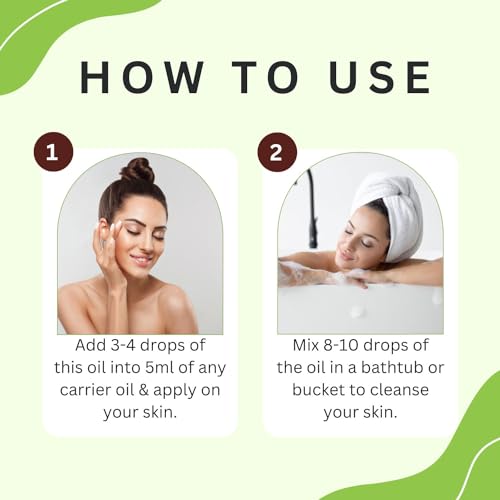 HOW TO USE

1

Add 3-4 drops of this oil into 5ml of any carrier oil & apply on your skin.

2

Mix 8-10 drops of the oil in a bathtub or bucket to cleanse your skin.