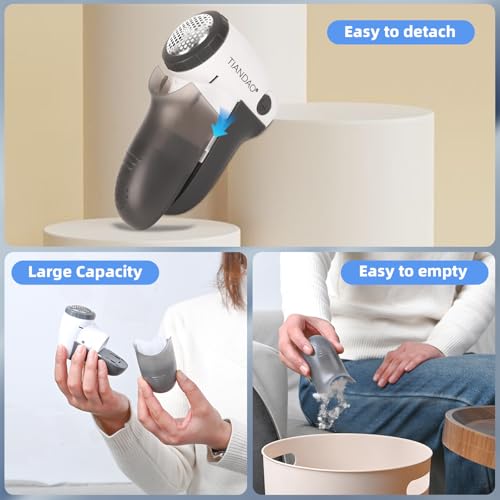 Easy to detach

TIANDAO®

Large Capacity

Easy to empty