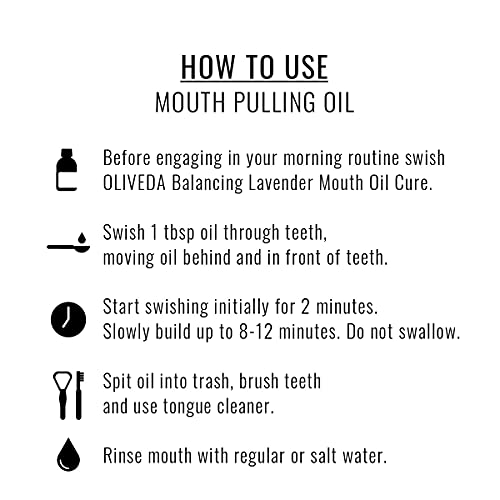 HOW TO USE
MOUTH PULLING OIL

Before engaging in your morning routine swish OLIVEDA Balancing Lavender Mouth Oil Cure.

Swish 1 tbsp oil through teeth, moving oil behind and in front of teeth.

Start swishing initially for 2 minutes. Slowly build up to 8-12 minutes. Do not swallow.

Spit oil into trash, brush teeth and use tongue cleaner.

Rinse mouth with regular or salt water.