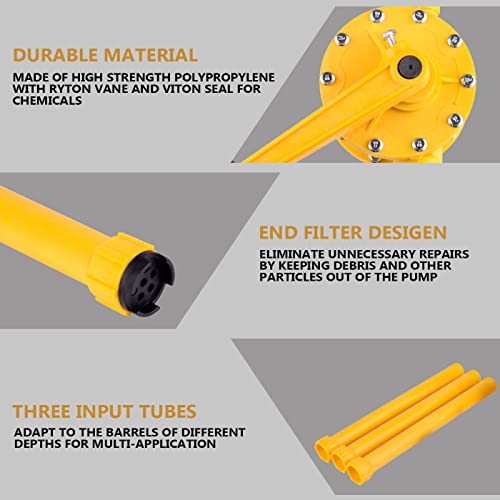 DURABLE MATERIAL

MADE OF HIGH STRENGTH POLYPROPYLENE WITH RYTON VANE AND VITON SEAL FOR CHEMICALS

END FILTER DESIGEN

ELIMINATE UNNECESSARY REPAIRS BY KEEPING DEBRIS AND OTHER PARTICLES OUT OF THE PUMP

THREE INPUT TUBES

ADAPT TO THE BARRELS OF DIFFERENT DEPTHS FOR MULTI-APPLICATION