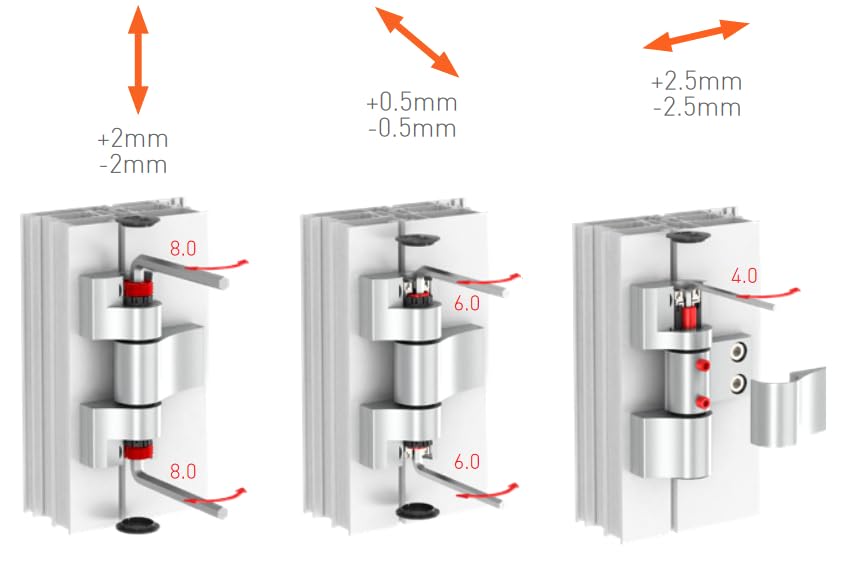 +2mm
-2mm

+0.5mm
-0.5mm

+2.5mm
-2.5mm

8.0

8.0

6.0

6.0

4.0