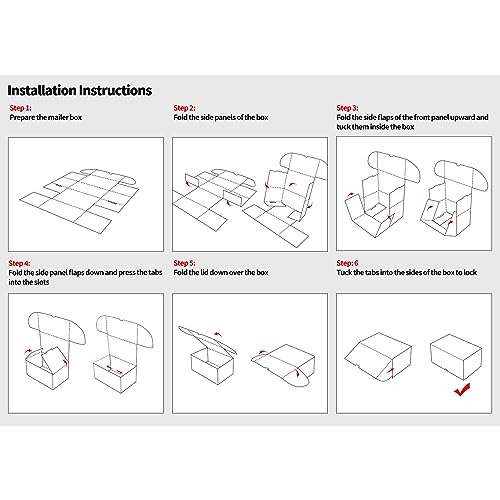 Installation Instructions

Step 1:
Prepare the mailer box

Step 2:
Fold the side panels of the box

Step 3:
Fold the side flaps of the front panel upward and tuck them inside the box

Step 4:
Fold the side panel flaps down and press the tabs into the slots

Step 5:
Fold the lid down over the box

Step: 6
Tuck the tabs into the sides of the box to lock