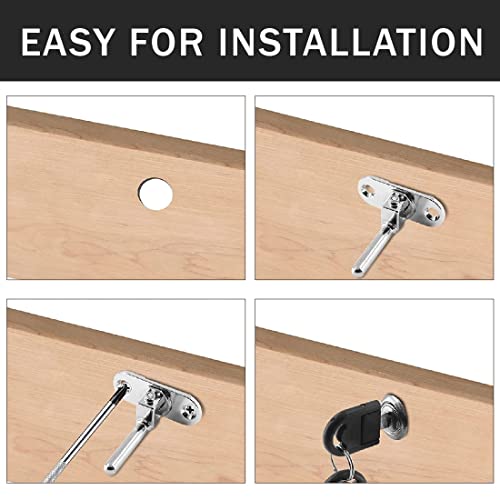 EASY FOR INSTALLATION