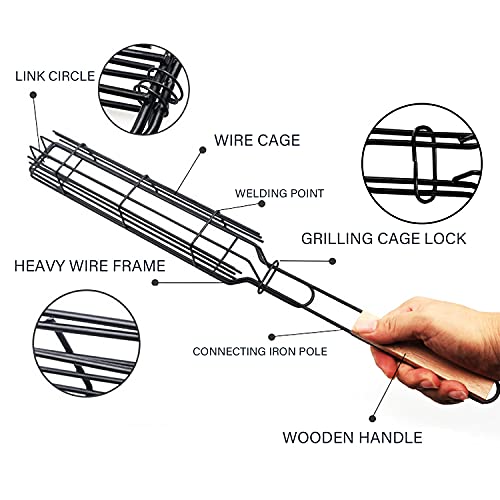 LINK CIRCLE

WIRE CAGE

WELDING POINT

GRILLING CAGE LOCK

HEAVY WIRE FRAME

CONNECTING IRON POLE

WOODEN HANDLE