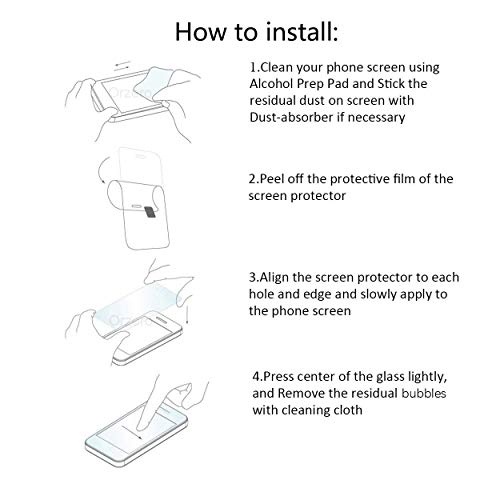 How to install:

Orzero

1.Clean your phone screen using Alcohol Prep Pad and Stick the residual dust on screen with Dust-absorber if necessary

2.Peel off the protective film of the screen protector

Orzero

3.Align the screen protector to each hole and edge and slowly apply to the phone screen

4.Press center of the glass lightly, and Remove the residual bubbles with cleaning cloth