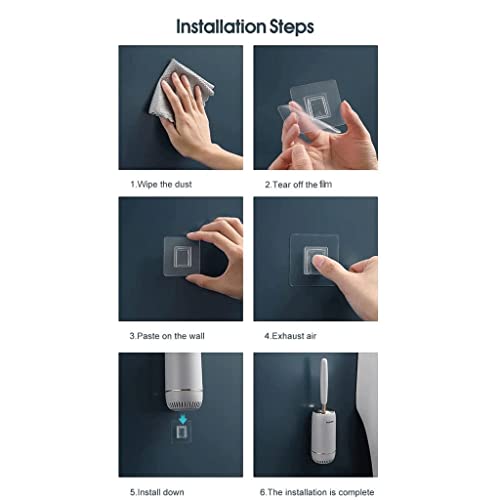 Installation Steps

1.Wipe the dust

2.Tear off the film

3.Paste on the wall

4.Exhaust air

5.Install down

6.The installation is complete