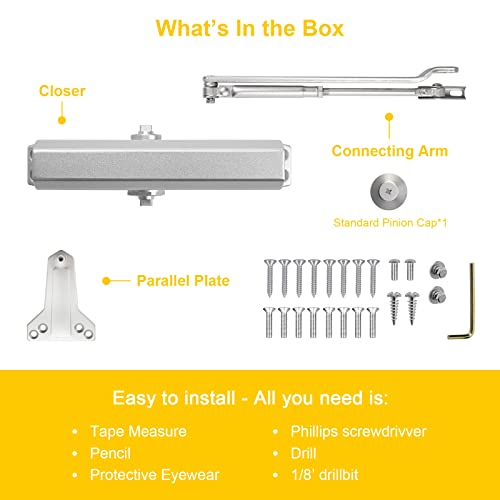 What's In the Box

Closer

Connecting Arm

Standard Pinion Cap*1

Parallel Plate

Easy to install - All you need is:

• Tape Measure
• Pencil
• Protective Eyewear

• Phillips screwdrivver
• Drill
• 1/8' drillbit