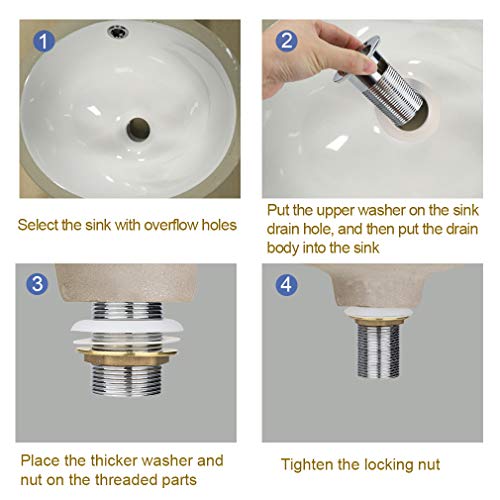 1

Select the sink with overflow holes

2

Put the upper washer on the sink drain hole, and then put the drain body into the sink

3

Place the thicker washer and nut on the threaded parts

4

Tighten the locking nut