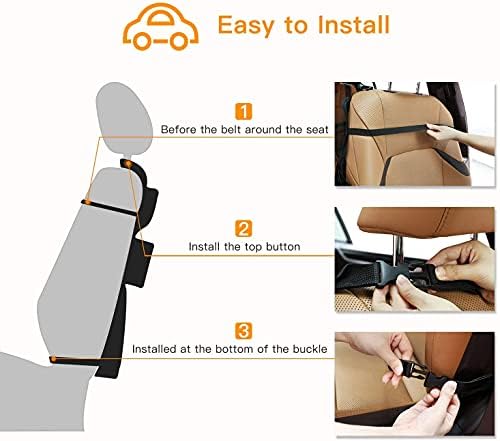 Easy to Install

1
Before the belt around the seat

2
Install the top button

3
Installed at the bottom of the buckle