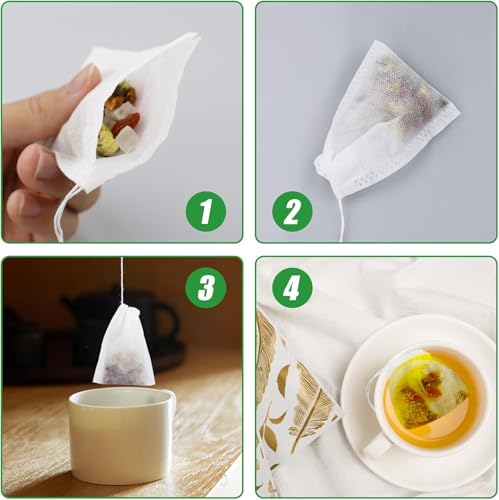 1

2

3

4