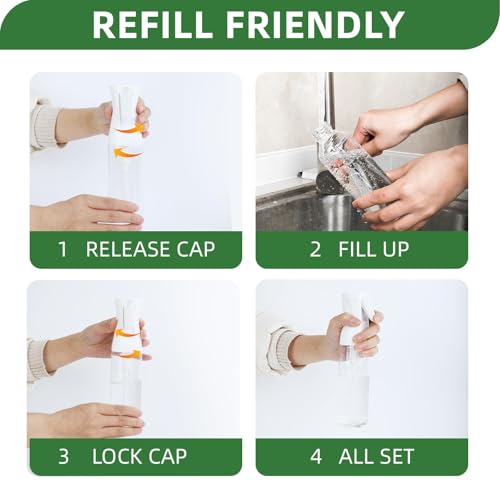 REFILL FRIENDLY

1 RELEASE CAP

2 FILL UP

3 LOCK CAP

4 ALL SET