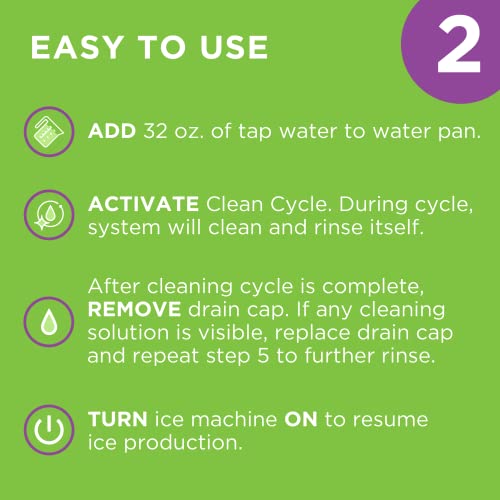 EASY TO USE

2

ADD 32 oz. of tap water to water pan.

ACTIVATE Clean Cycle. During cycle, system will clean and rinse itself.

After cleaning cycle is complete, REMOVE drain cap. If any cleaning solution is visible, replace drain cap and repeat step 5 to further rinse.

TURN ice machine ON to resume ice production.