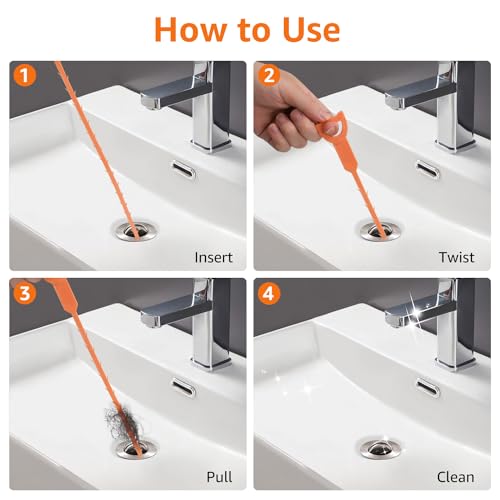 How to Use

1

Insert

2

Twist

3

Pull

4

Clean