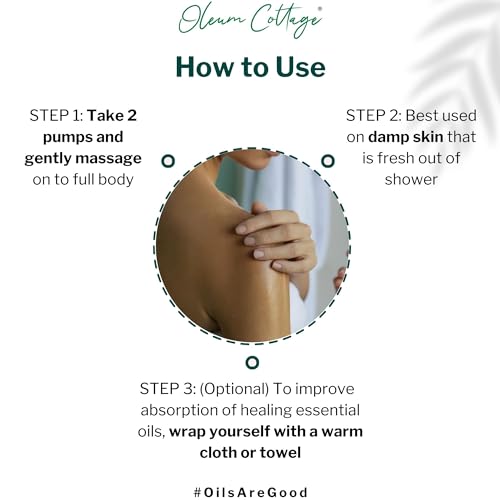 Oleum Cottage®

How to Use

STEP 1: Take 2 pumps and gently massage on to full body

STEP 2: Best used on damp skin that is fresh out of shower

STEP 3: (Optional) To improve absorption of healing essential oils, wrap yourself with a warm cloth or towel

#OilsAreGood