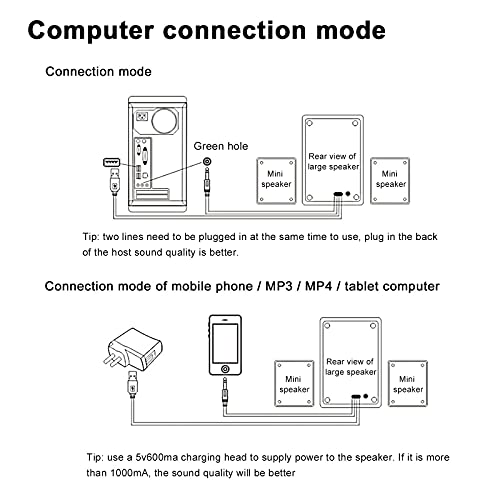 Computer connection mode

Connection mode

Green hole

Mini speaker

Rear view of large speaker

Mini speaker

Tip: two lines need to be plugged in at the same time to use, plug in the back of the host sound quality is better.

Connection mode of mobile phone / MP3 / MP4 / tablet computer

Mini speaker

Rear view of large speaker

Mini speaker

Tip: use a 5v600ma charging head to supply power to the speaker. If it is more than 1000mA, the sound quality will be better