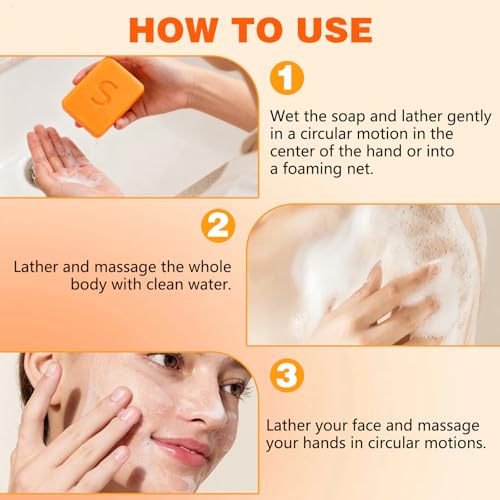 HOW TO USE

S

1

Wet the soap and lather gently in a circular motion in the center of the hand or into a foaming net.

2

Lather and massage the whole body with clean water.

3

Lather your face and massage your hands in circular motions.