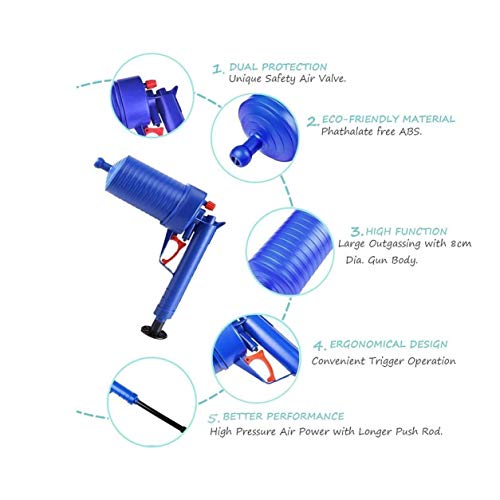 1. DUAL PROTECTION
Unique Safety Air Valve.

2. ECO-FRIENDLY MATERIAL
Phathalate free ABS.

3. HIGH FUNCTION
Large Outgassing with 8cm Dia. Gun Body.

4. ERGONOMICAL DESIGN
Convenient Trigger Operation

5. BETTER PERFORMANCE
High Pressure Air Power with Longer Push Rod.