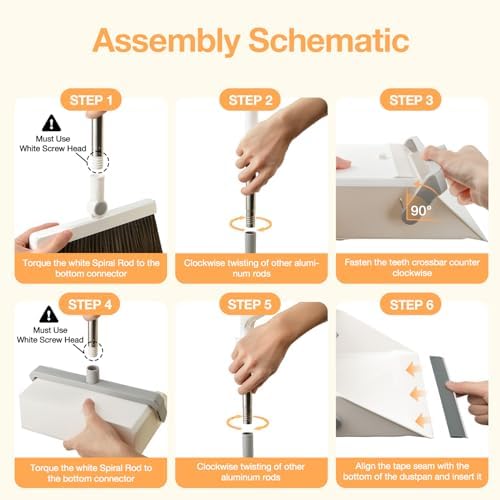 Assembly Schematic

STEP 1

Must Use White Screw Head

Torque the white Spiral Rod to the bottom connector

STEP 2

Clockwise twisting of other aluminum rods

STEP 3

90°

Fasten the teeth crossbar counter clockwise

STEP 4

Must Use White Screw Head

Torque the white Spiral Rod to the bottom connector

STEP 5

Clockwise twisting of other aluminum rods

STEP 6

Align the tape seam with the bottom of the dustpan and insert it