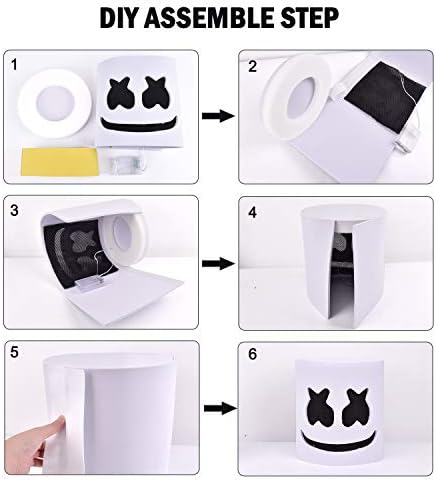 DIY ASSEMBLE STEP

1

2

3

4

5

6