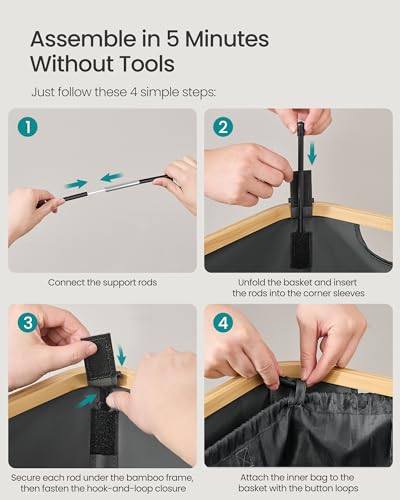 Assemble in 5 Minutes
Without Tools

Just follow these 4 simple steps:

1

Connect the support rods

2

Unfold the basket and insert the rods into the corner sleeves

3

Secure each rod under the bamboo frame, then fasten the hook-and-loop closure

4

Attach the inner bag to the basket with the button loops