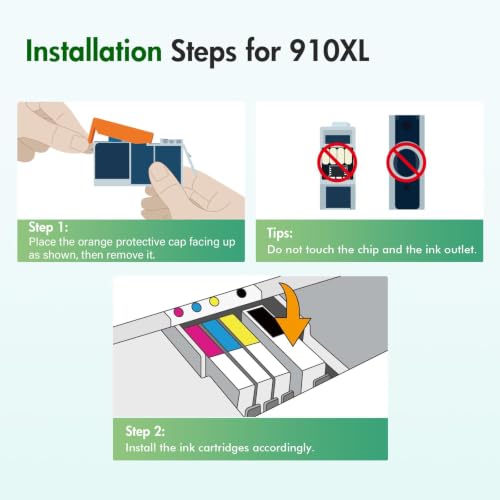 Installation Steps for 910XL

Step 1:
Place the orange protective cap facing up as shown, then remove it.

Tips:
Do not touch the chip and the ink outlet.

Step 2:
Install the ink cartridges accordingly.