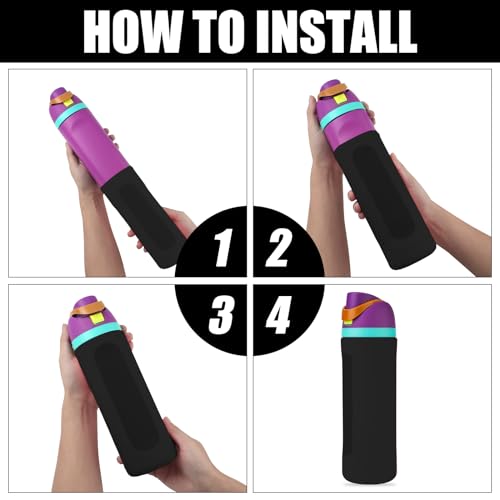 HOW TO INSTALL

1 2

3 4