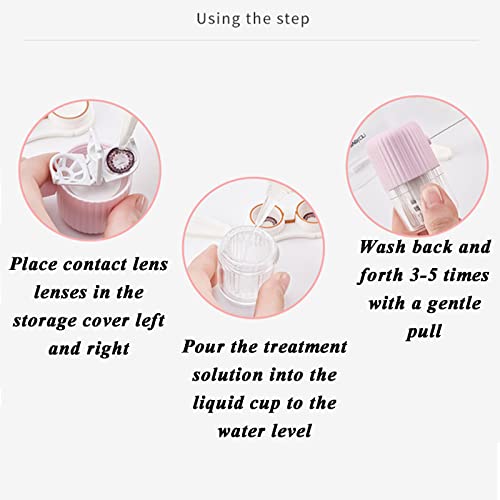 Using the step

Place contact lens lenses in the storage cover left and right

Pour the treatment solution into the liquid cup to the water level

Wash back and forth 3-5 times with a gentle pull