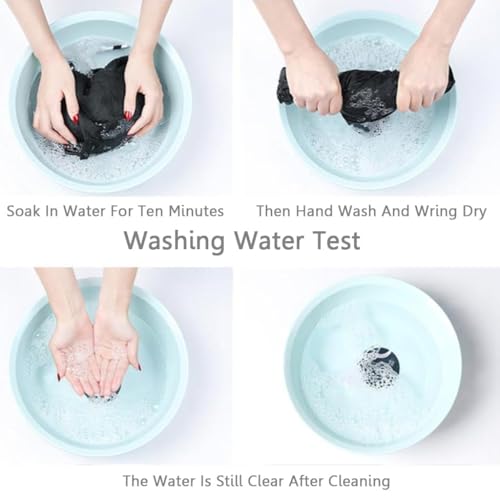 Soak In Water For Ten Minutes

Then Hand Wash And Wring Dry

Washing Water Test

The Water Is Still Clear After Cleaning