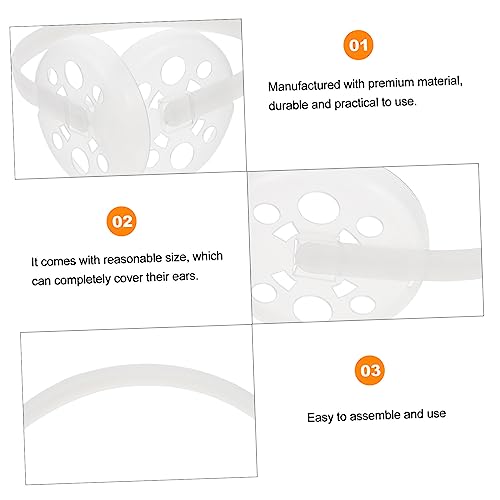 01

Manufactured with premium material, durable and practical to use.

02

It comes with reasonable size, which can completely cover their ears.

03

Easy to assemble and use