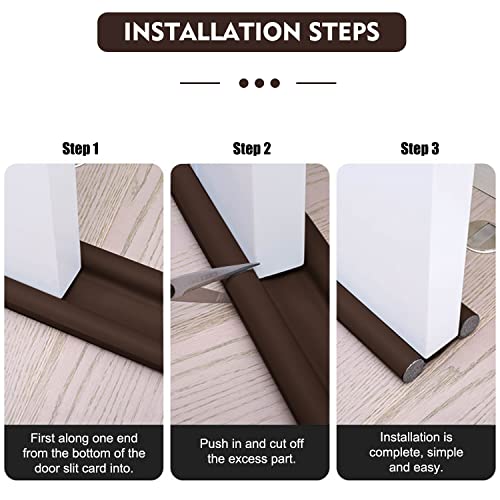 INSTALLATION STEPS

Step 1

First along one end from the bottom of the door slit card into.

Step 2

Push in and cut off the excess part.

Step 3

Installation is complete, simple and easy.