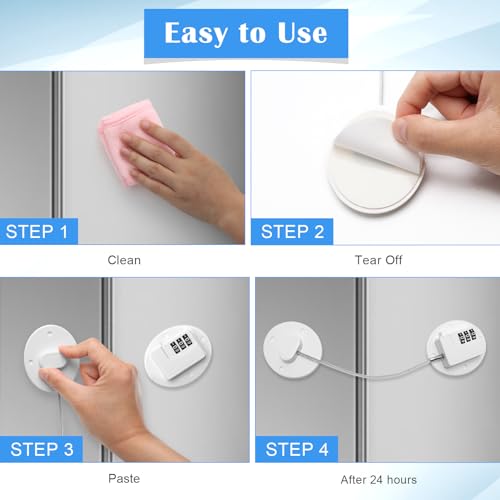 Easy to Use

STEP 1

Clean

STEP 2

Tear Off

STEP 3

Paste

STEP 4

After 24 hours