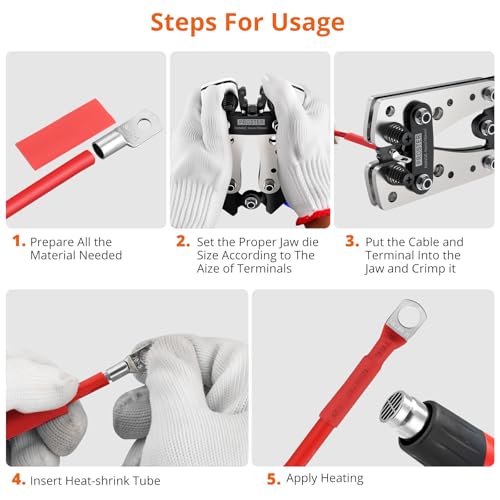 Steps For Usage

PROSTER

PROSTER

1. Prepare All the Material Needed

2. Set the Proper Jaw die Size According to The Aize of Terminals

3. Put the Cable and Terminal Into the Jaw and Crimp it

4. Insert Heat-shrink Tube

5. Apply Heating