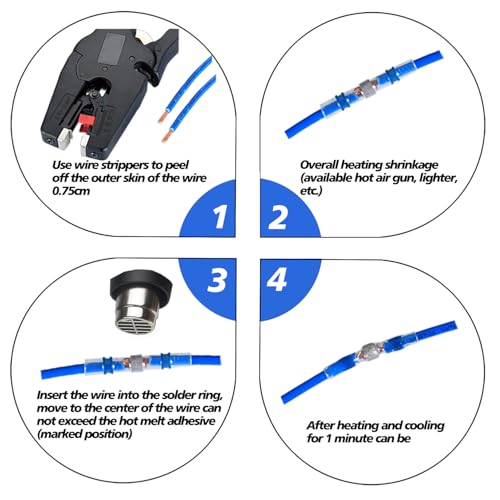 Use wire strippers to peel off the outer skin of the wire 0.75cm

1

Overall heating shrinkage (available hot air gun, lighter, etc.)

2

3

Insert the wire into the solder ring, move to the center of the wire can not exceed the hot melt adhesive (marked position)

4

After heating and cooling for 1 minute can be