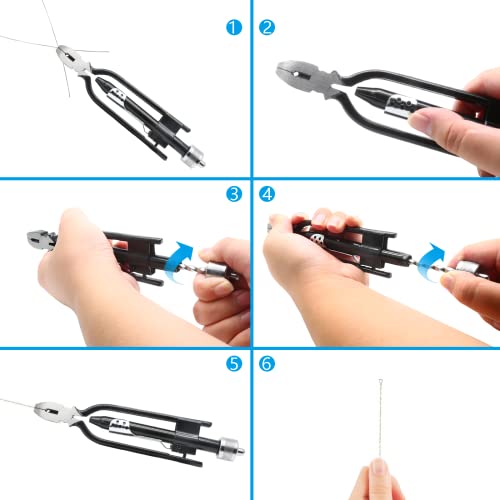 1
2
3
4
5
6