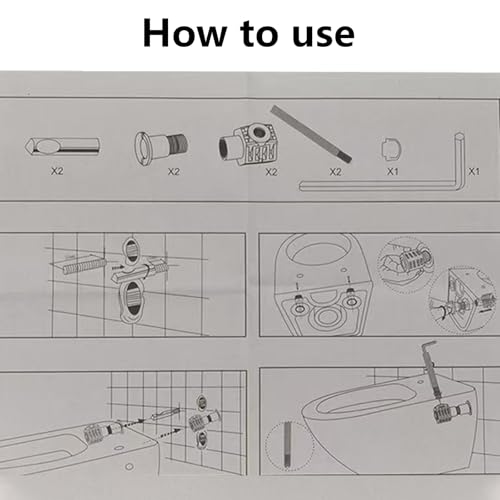 How to use

X2

X2

X2

X2

X1

X1