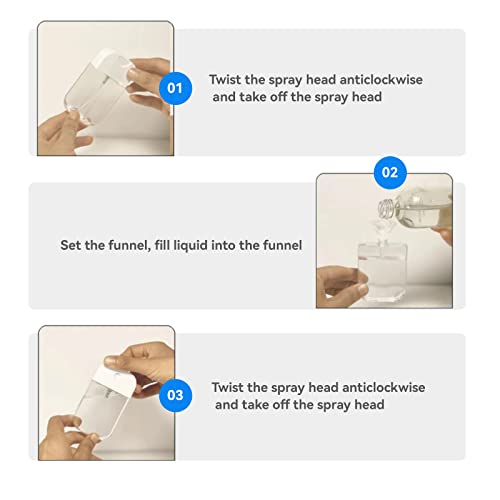 01

Twist the spray head anticlockwise and take off the spray head

02

Set the funnel, fill liquid into the funnel

03

Twist the spray head anticlockwise and take off the spray head