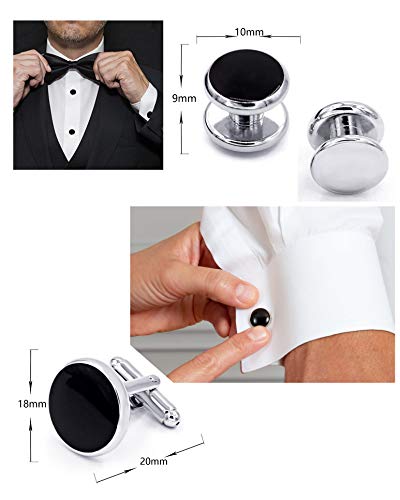 10mm
9mm
18mm
20mm