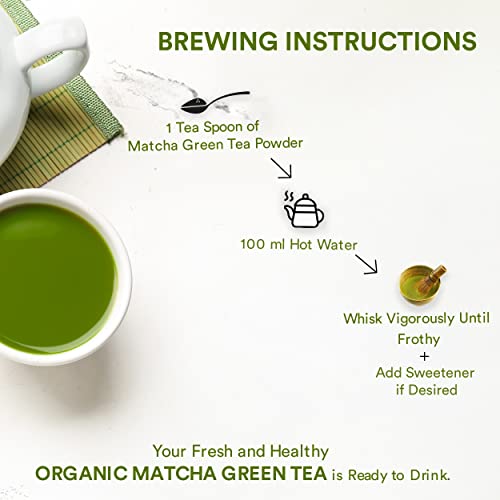 BREWING INSTRUCTIONS

1 Tea Spoon of
Matcha Green Tea Powder

100 ml Hot Water

Whisk Vigorously Until
Frothy
+
Add Sweetener
if Desired

Your Fresh and Healthy
ORGANIC MATCHA GREEN TEA is Ready to Drink.