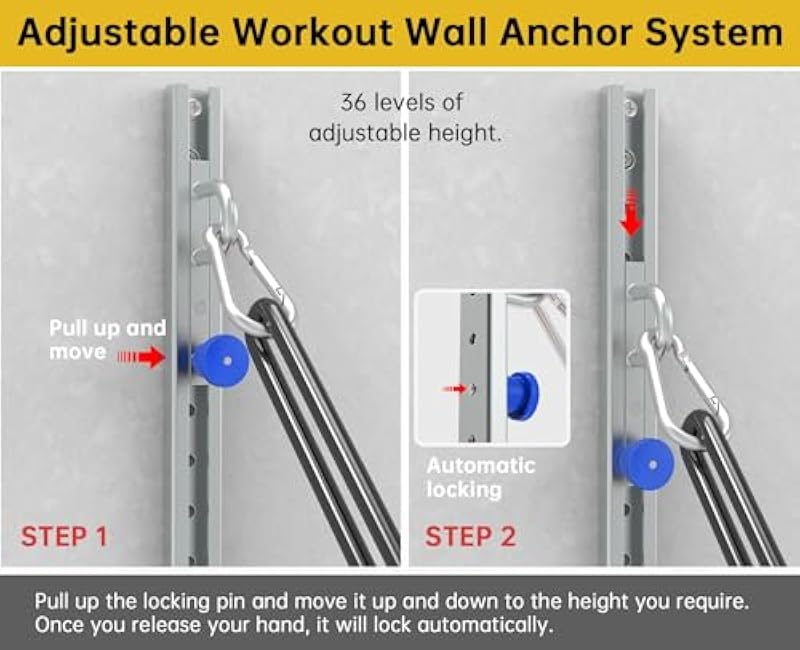 Adjustable Workout Wall Anchor System

36 levels of adjustable height.

Pull up and move

STEP 1

Automatic locking

STEP 2

Pull up the locking pin and move it up and down to the height you require. Once you release your hand, it will lock automatically.