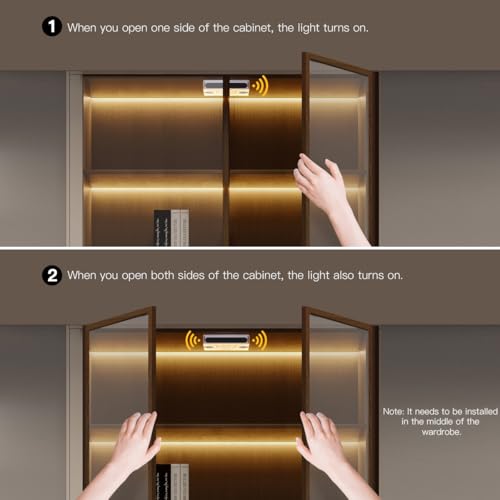 1 When you open one side of the cabinet, the light turns on.

2 When you open both sides of the cabinet, the light also turns on.

Note: It needs to be installed in the middle of the wardrobe.