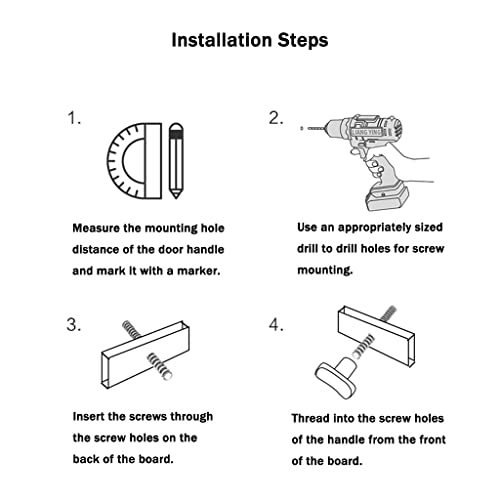 Installation Steps

1.

Measure the mounting hole distance of the door handle and mark it with a marker.

2.

LIANG YING

Use an appropriately sized drill to drill holes for screw mounting.

3.

Insert the screws through the screw holes on the back of the board.

4.

Thread into the screw holes of the handle from the front of the board.