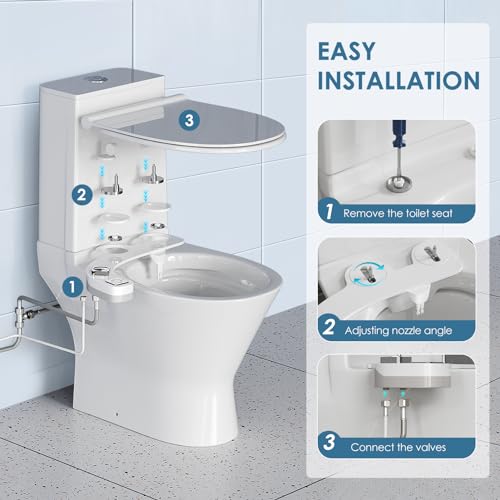 3

2

1

EASY INSTALLATION

1 Remove the toilet seat

2 Adjusting nozzle angle

3 Connect the valves